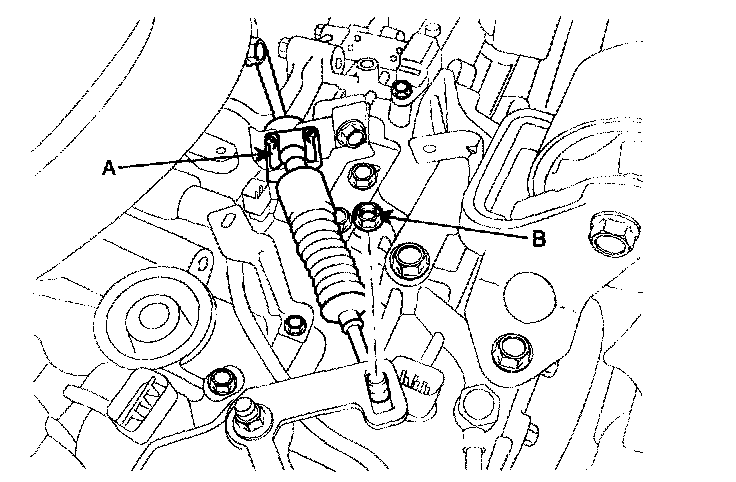 A
B