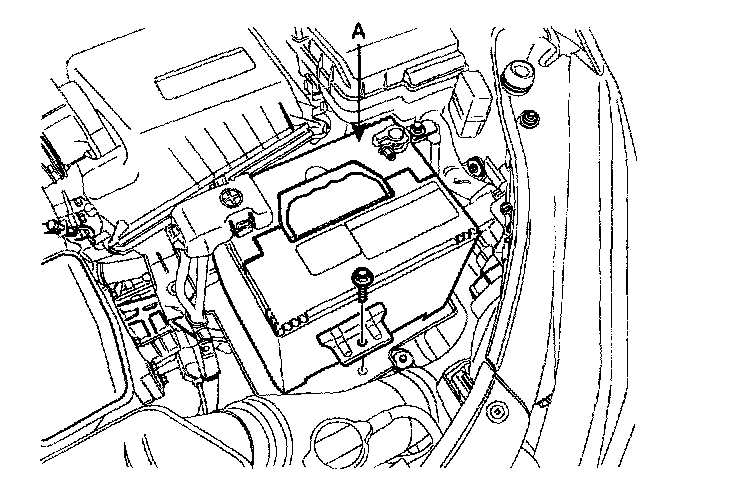 A