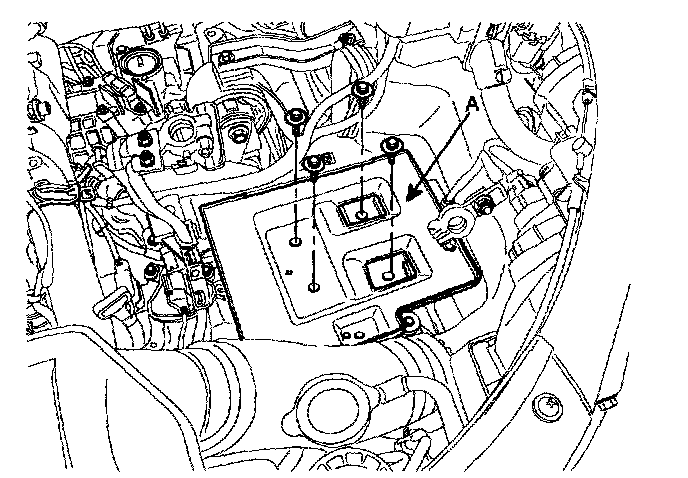 A