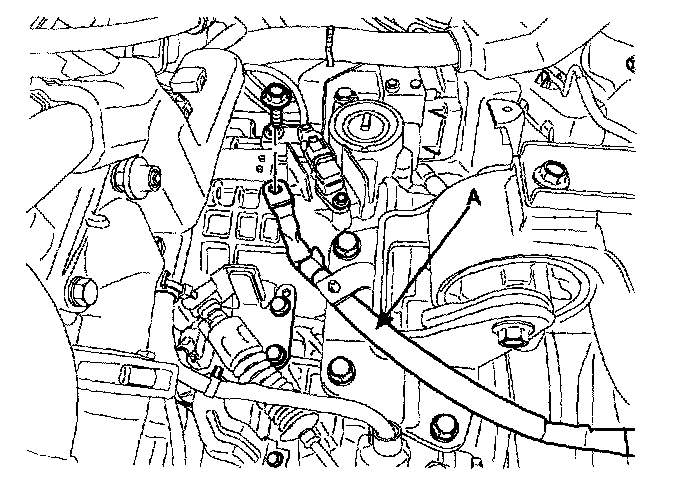 A