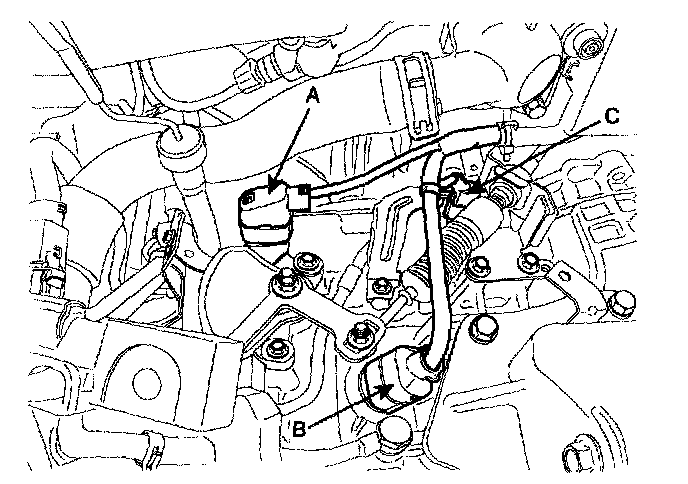 A
C
B