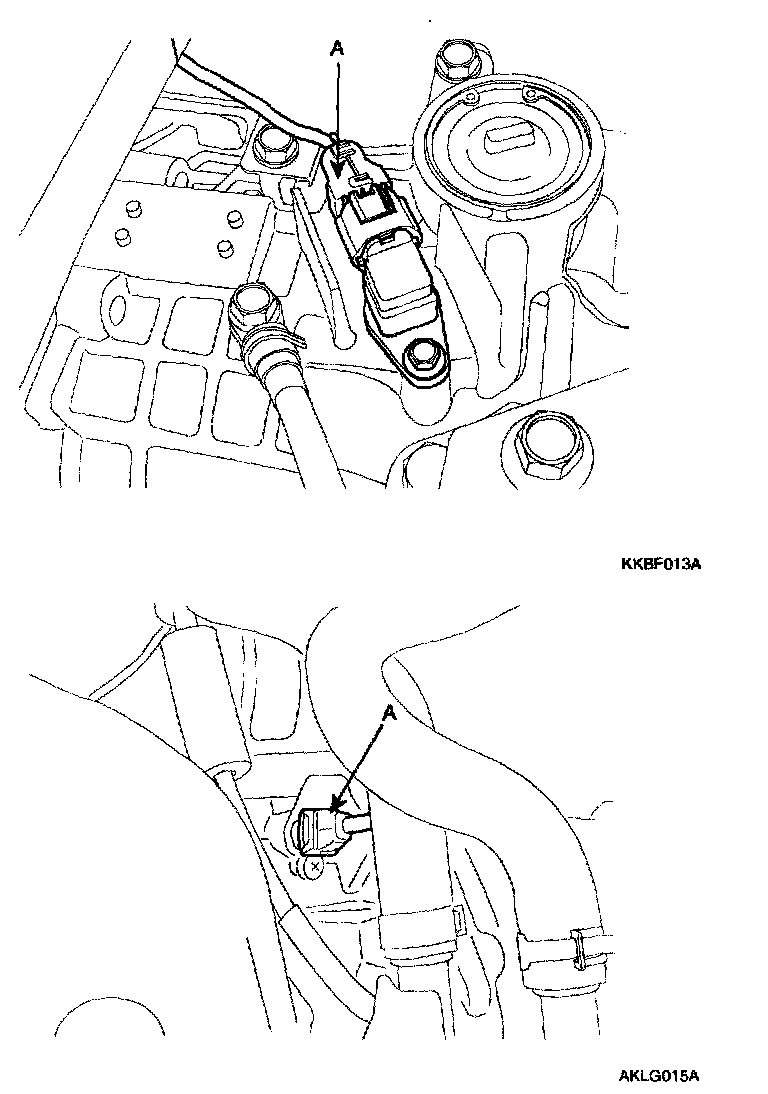 A

KKBF013A

A

AKLG015A