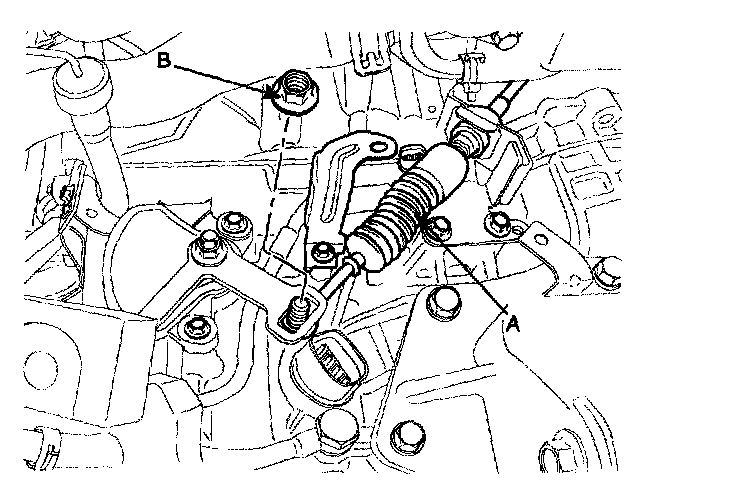 B

A