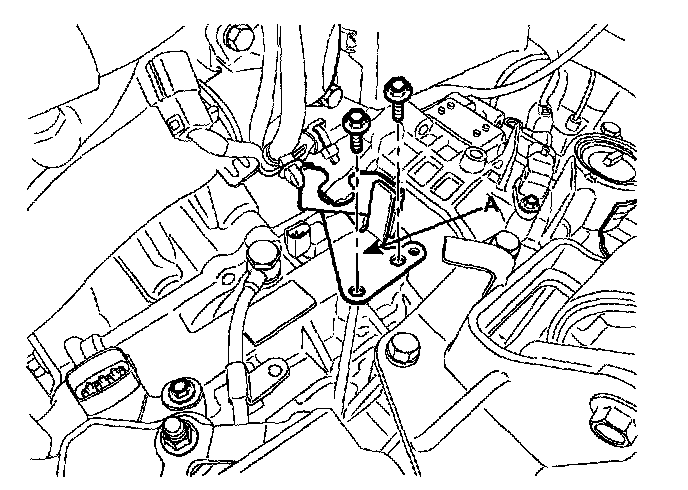 A