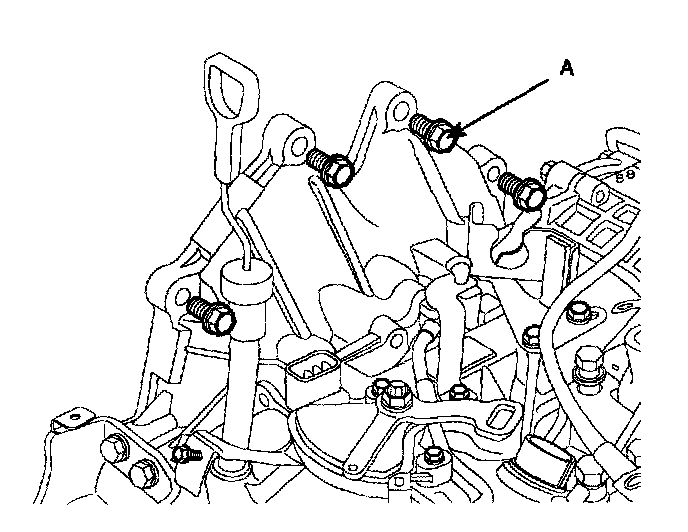 A