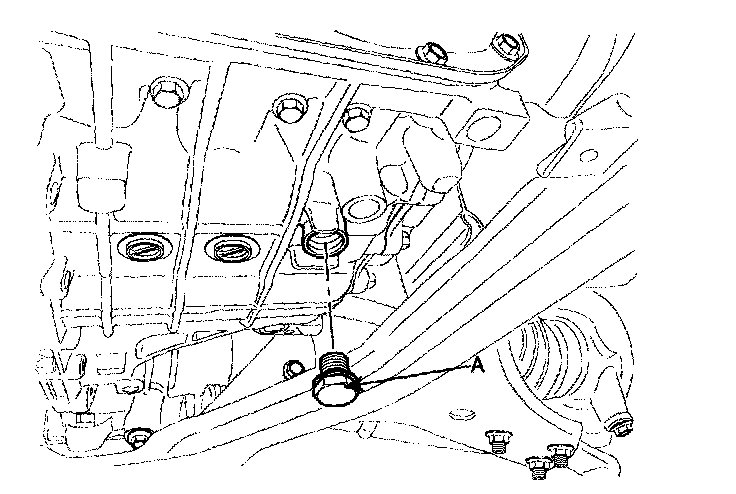 A