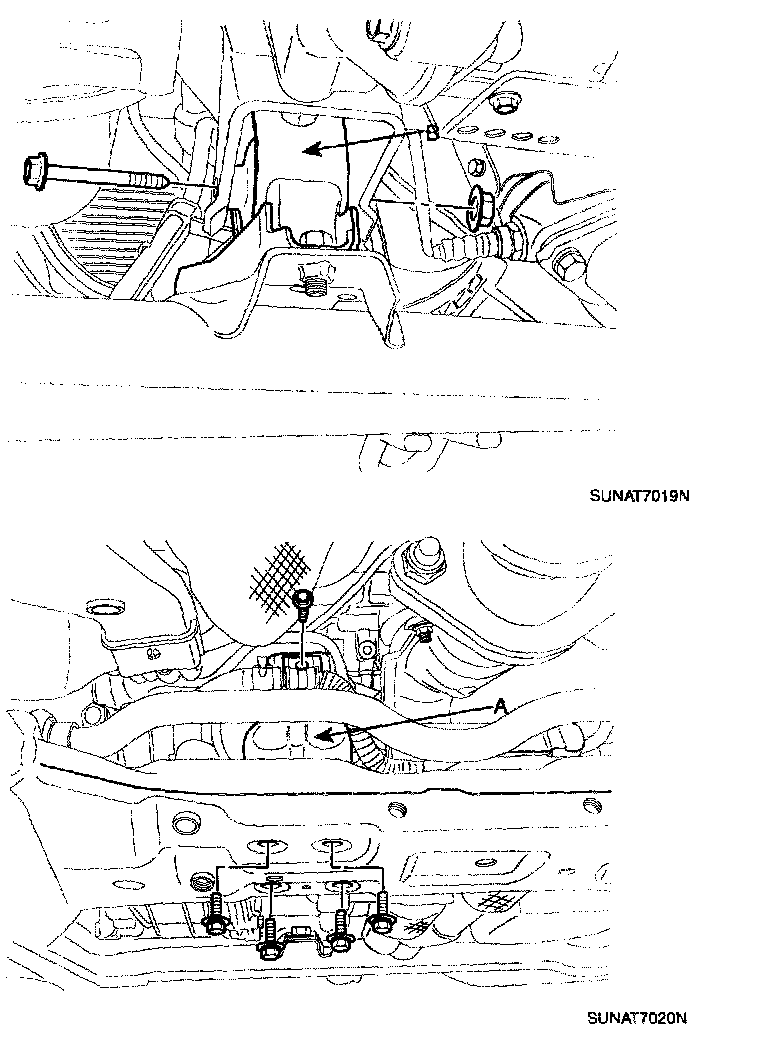 B

SUNAT7019N

A

SUNAT7020N