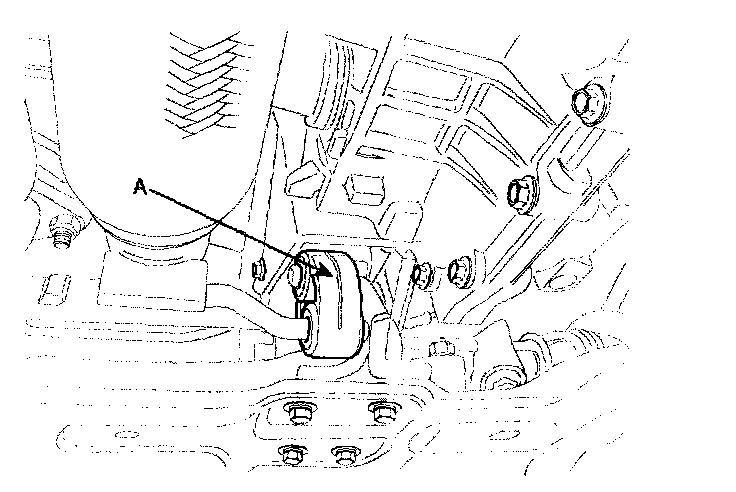 A