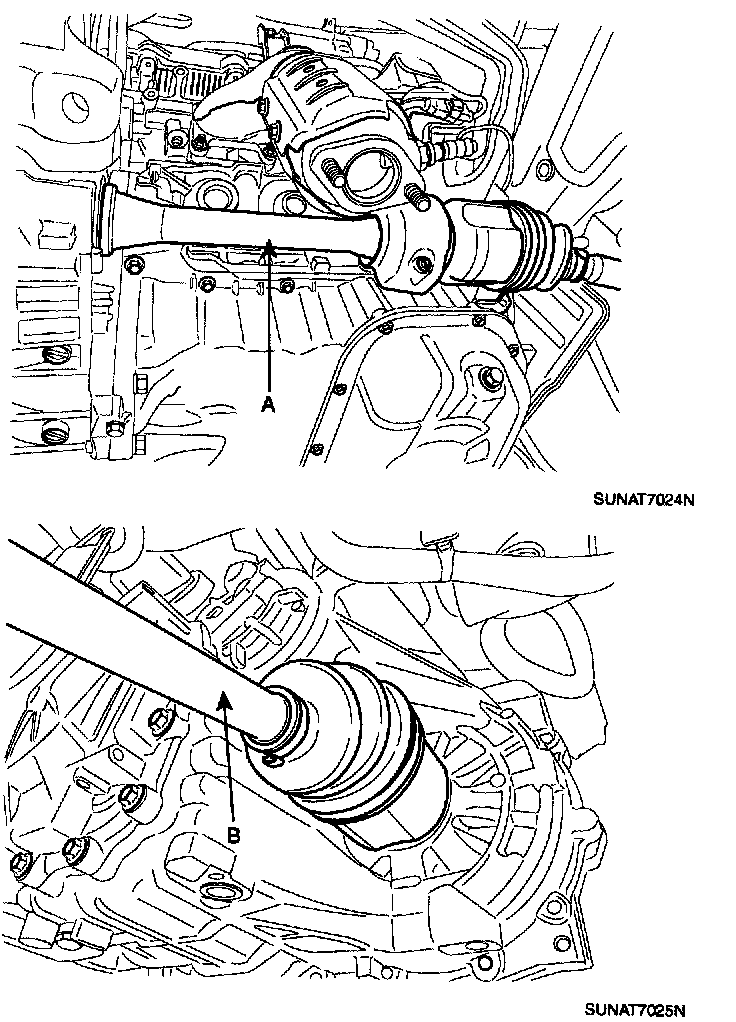 A

SUNAT7024N

B

SUNAT7025N