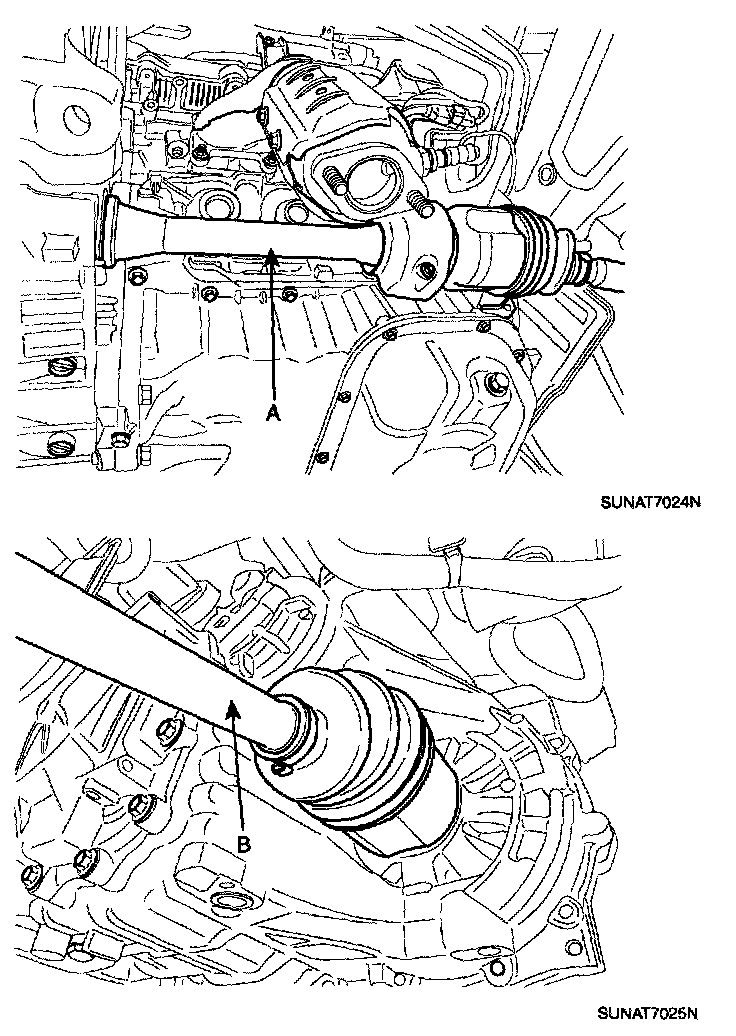 A

SUNAT7024N

B

SUNAT7025N