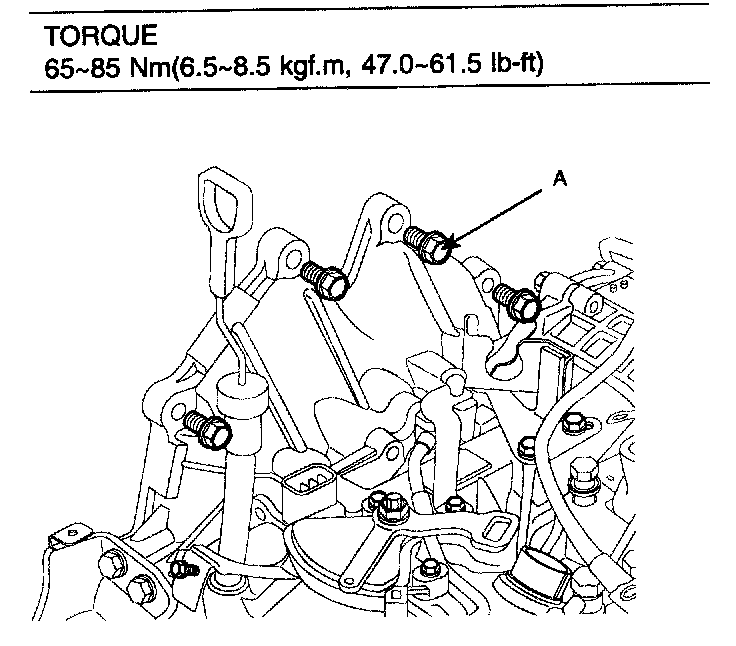 TORQUE
65~85 Nm(6.5~8.5 kgf.m, 47.0~61.5 lb-ft)

A