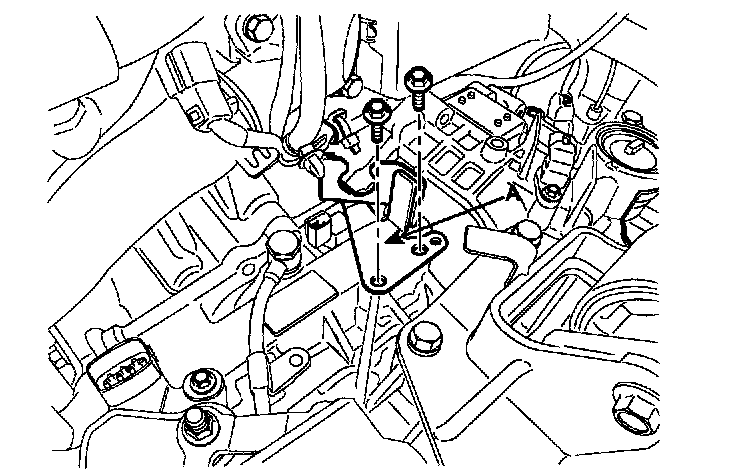 A