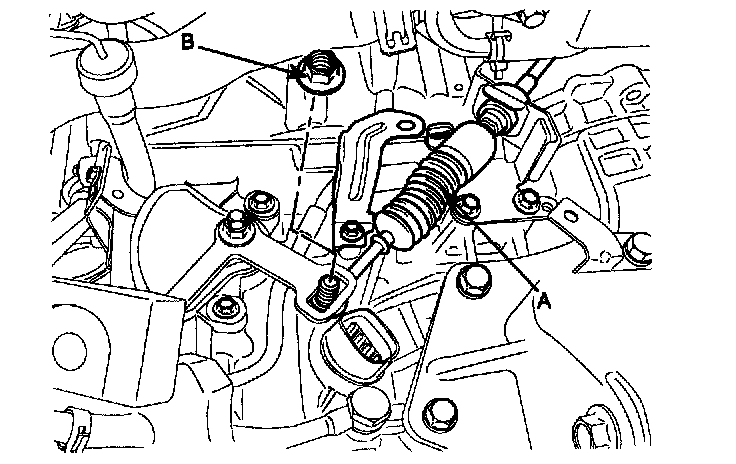 B

A