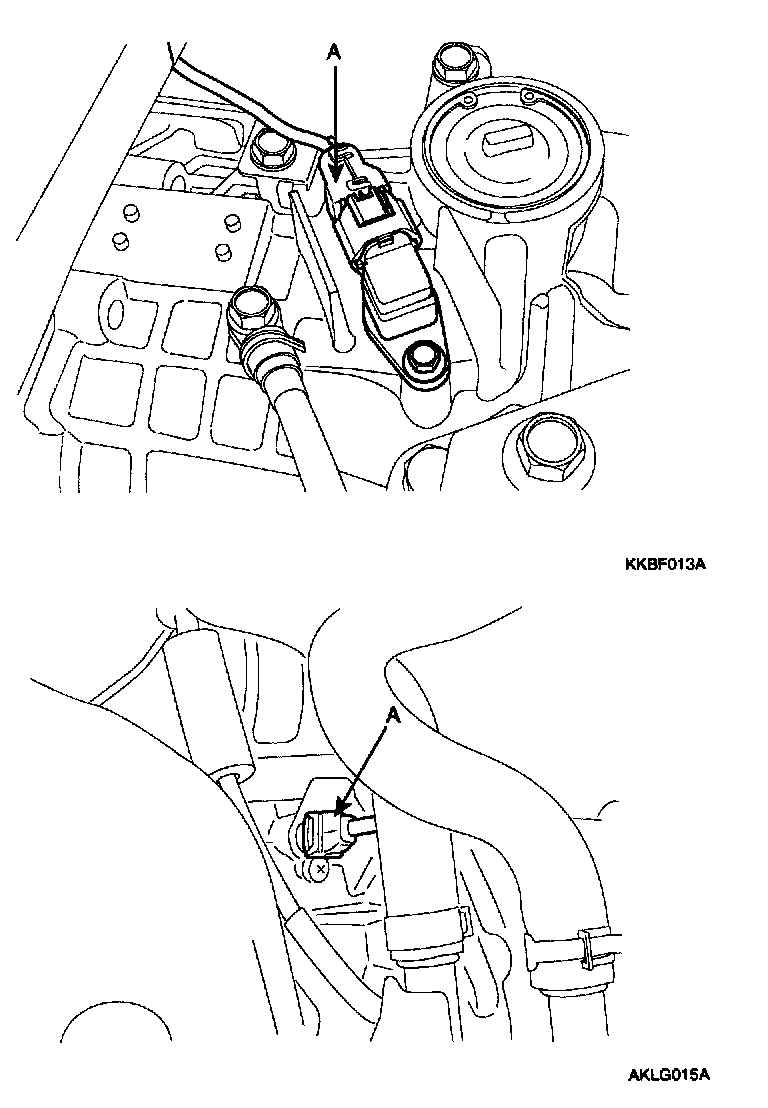 A

KKBF013A

A

AKLG015A