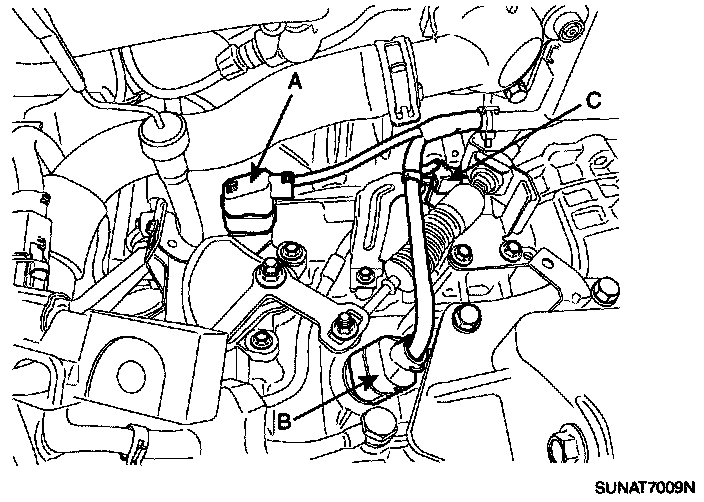 A
C
B
SUNAT7009N