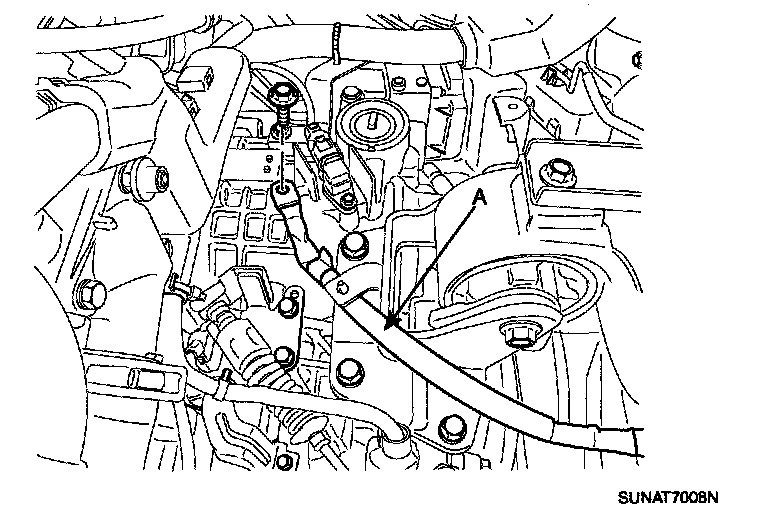 A

SUNAT7008N