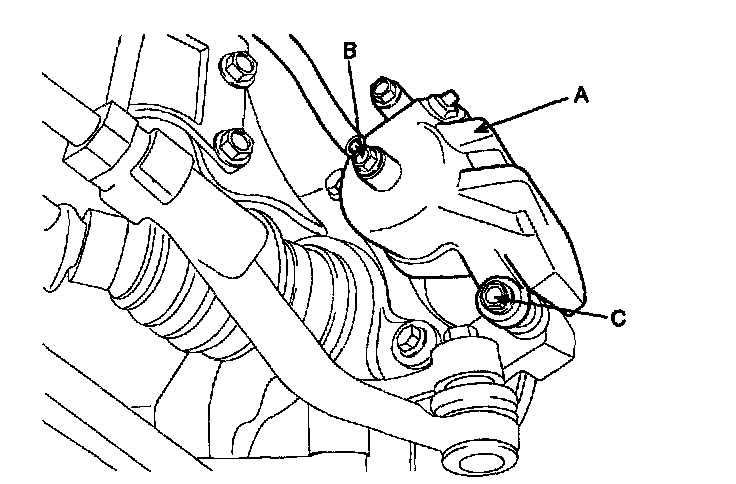 B
A
C