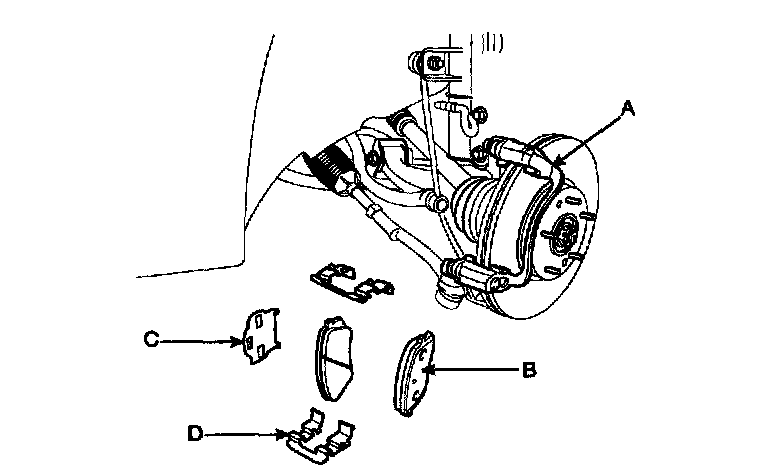 A
C
B
D