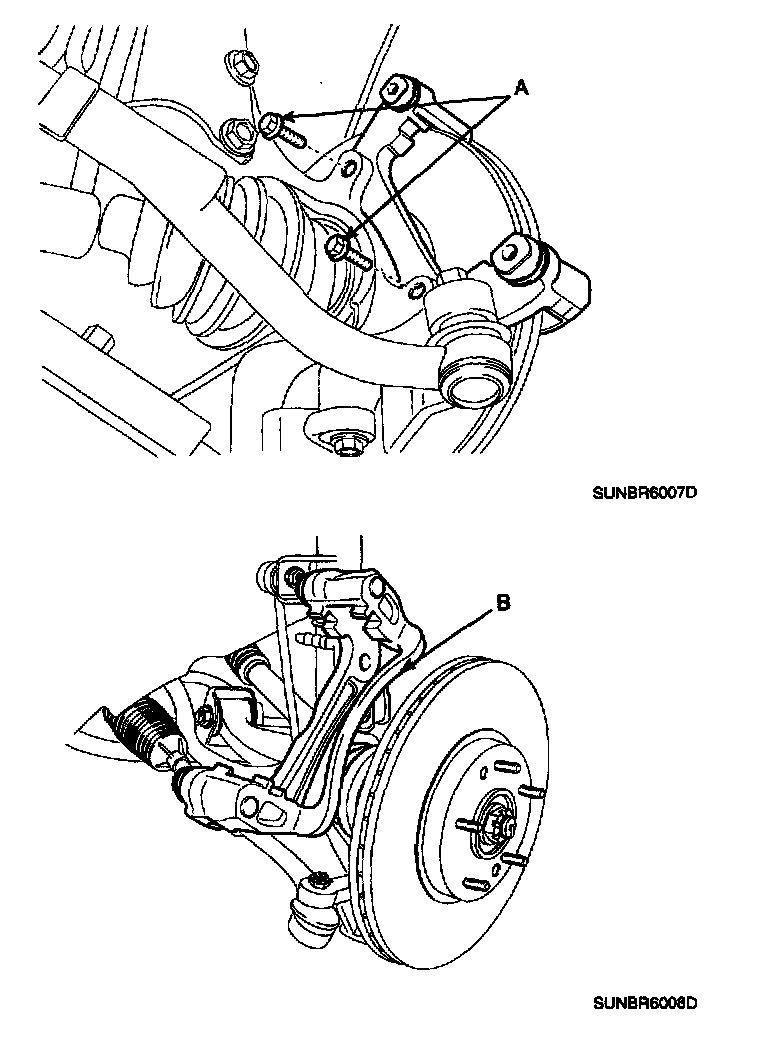 A

SUNBR6007D

B

SUNBR6008D