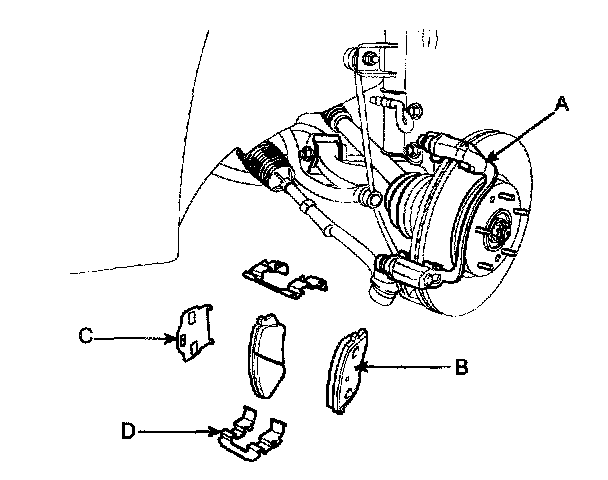 A
C
B
D