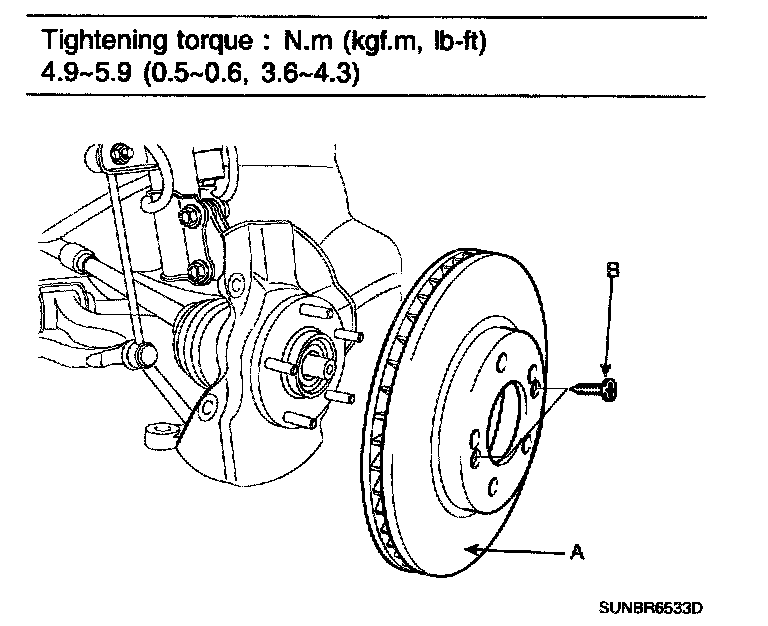 Tightening torque : N.m (kgf.m, lb-ft)
4.9~5.9 (0.5~0.6, 3.6~4.3)

B

A

SUNBR6533D