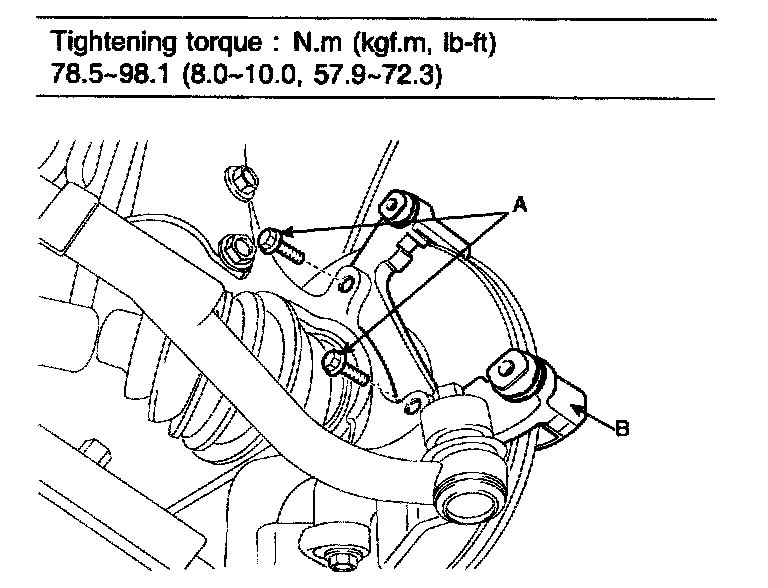 Tightening torque : N.m (kgf.m, lb-ft)
78.5~98.1 (8.0~10.0, 57.9~72.3)

A

B