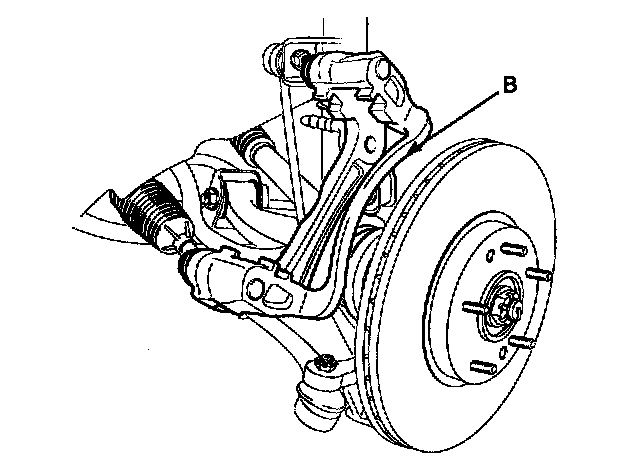 B