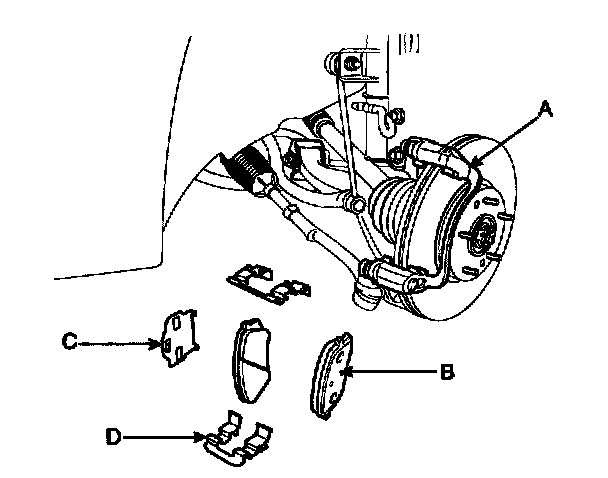 A
C
B
D