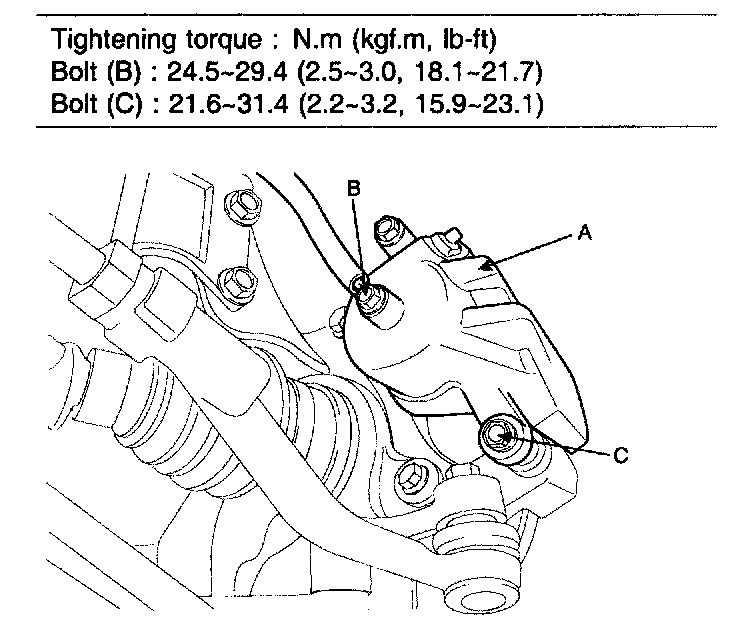 Tightening torque : N.m (kgf.m, lb-ft)
Bolt (B) : 24.5~29.4 (2.5~3.0, 18.1~21.7)
Bolt (C) : 21.6~31.4 (2.2~3.2, 15.9~23.1)

B
A
C