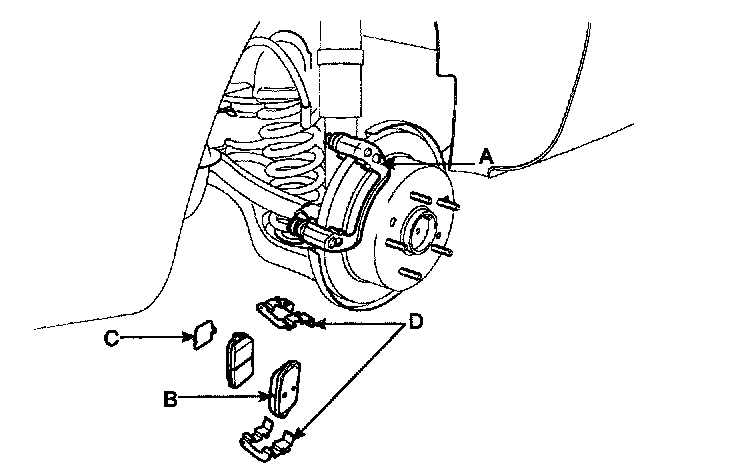 A
D
C
B