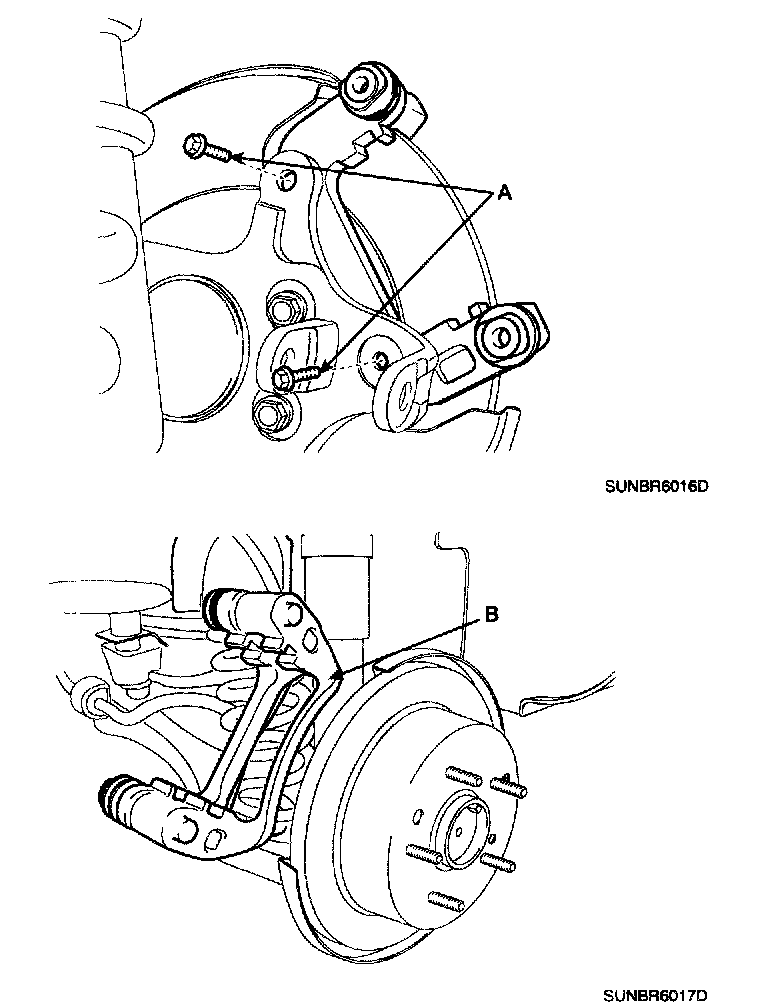 A

SUNBR6016D

B

SUNBR6017D