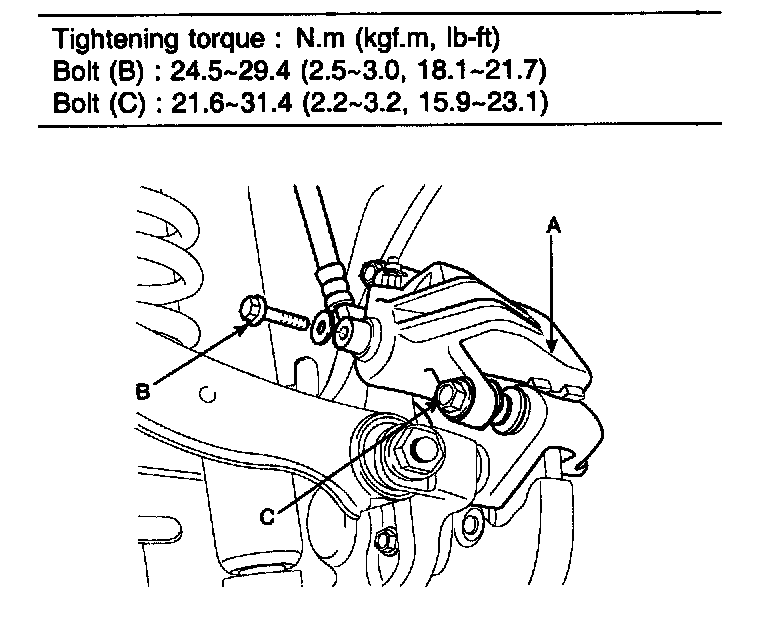 Tightening torque : N.m (kgf.m, lb-ft)
Bolt (B) : 24.5~29.4 (2.5~3.0, 18.1~21.7)
Bolt (C) : 21.6~31.4 (2.2~3.2, 15.9~23.1)

A
B
C