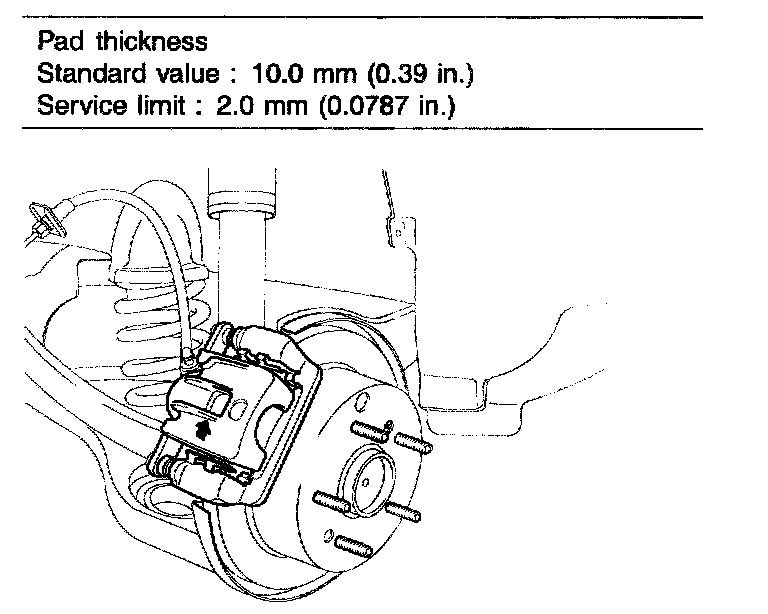 Pad thickness
Standard value : 10.0 mm (0.39 in.)
Service limit : 2.0 mm (0.0787 in.)