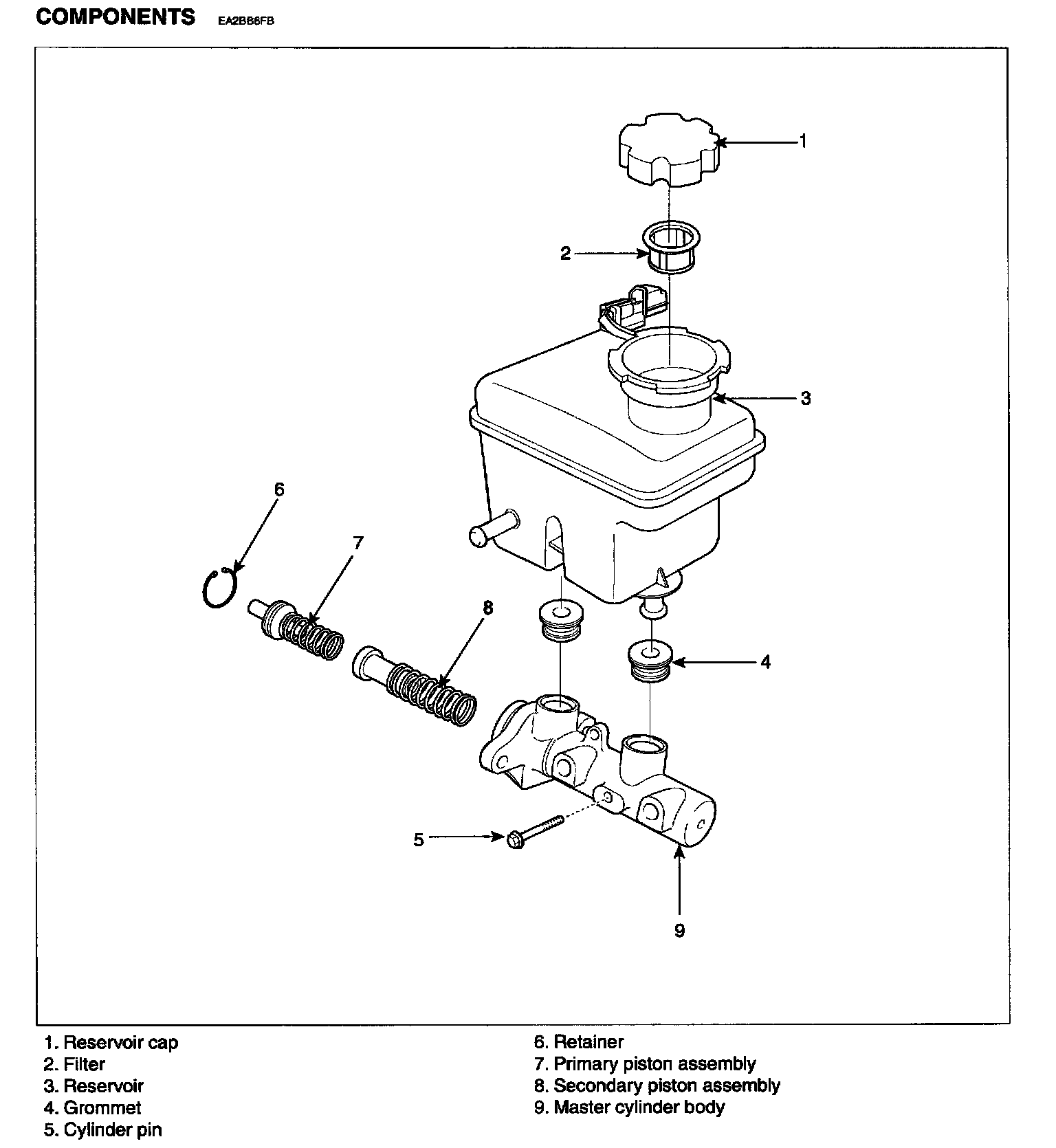 COMPONENTS EA2BB6FB

1
2
3
6
7
8
4
5
9

1. Reservoir cap
2. Filter
3. Reservoir
4. Grommet
5. Cylinder pin

6. Retainer
7. Primary piston assembly
8. Secondary piston assembly
9. Master cylinder body