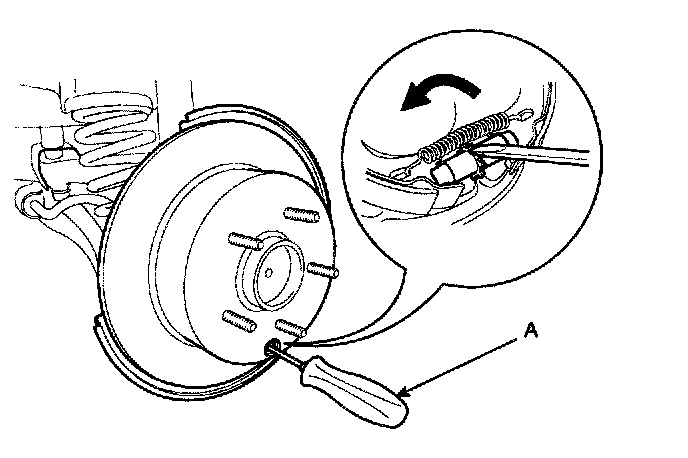 A