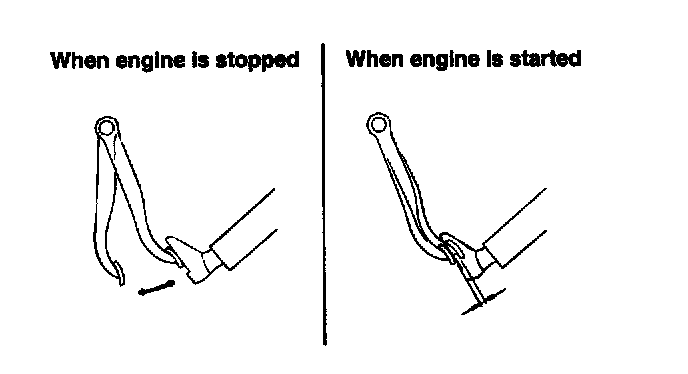 When engine is stopped

When engine is started