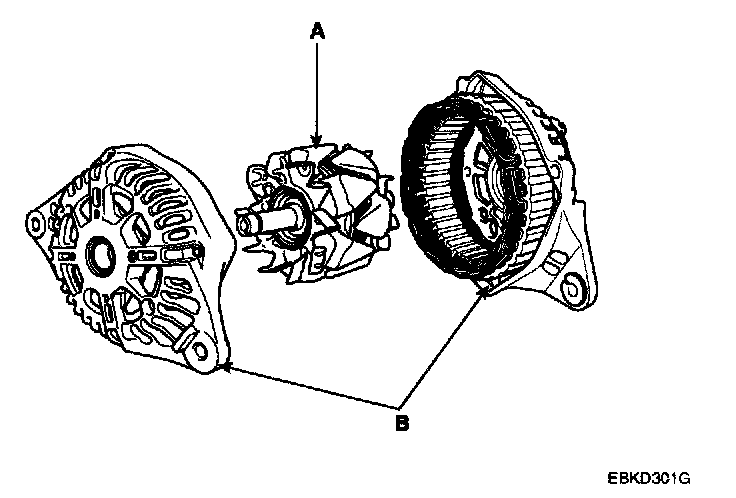 A

B

EBKD301G