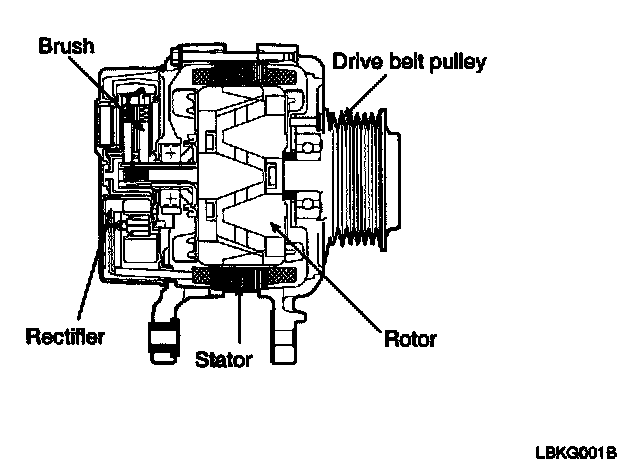 Brush

Drive belt pulley

Rectifier

Stator

Rotor

LBKG001B