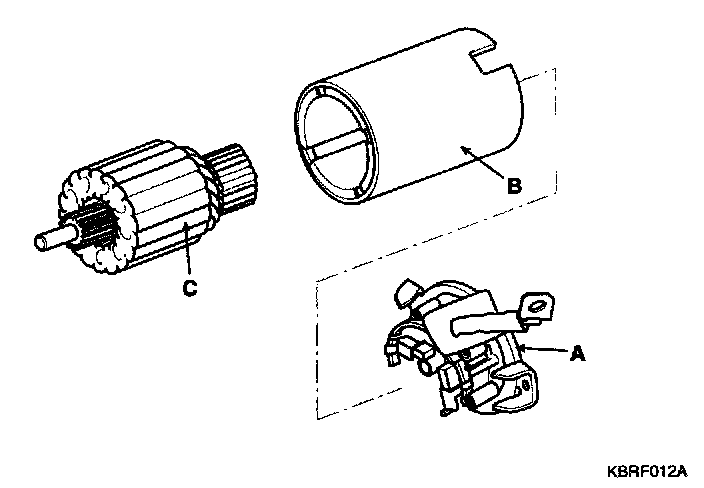 B

C

A

KBRF012A