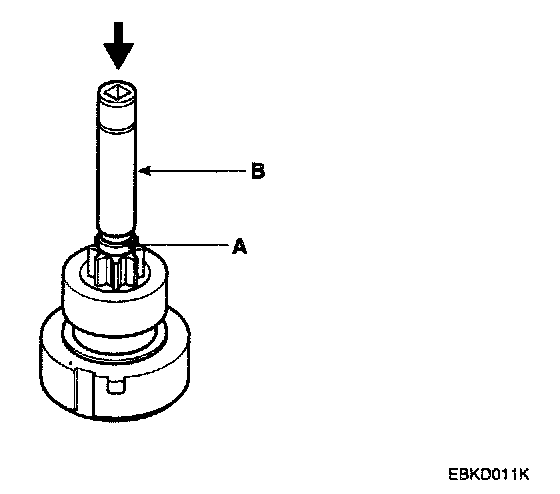 B

A

EBKD011K