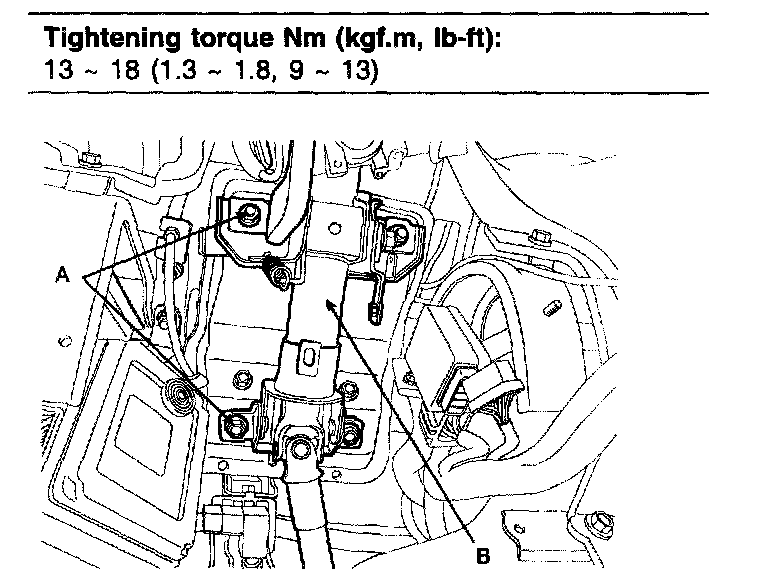 Tightening torque Nm (kgf.m, lb-ft):
13 ~ 18 (1.3 ~ 1.8, 9 ~ 13)

A

B