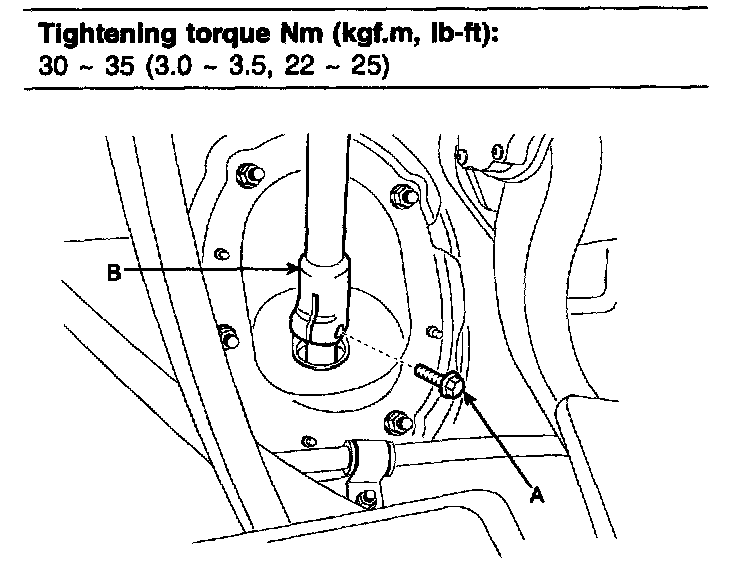 Tightening torque Nm (kgf.m, lb-ft):
30 ~ 35 (3.0 ~ 3.5, 22 ~ 25)

B

A