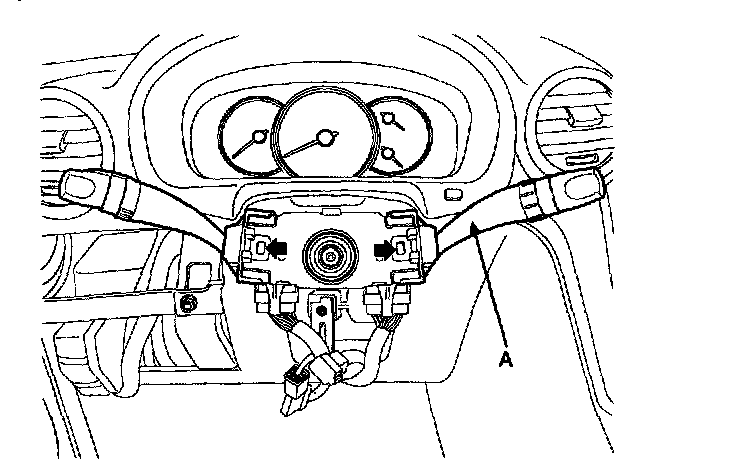 A