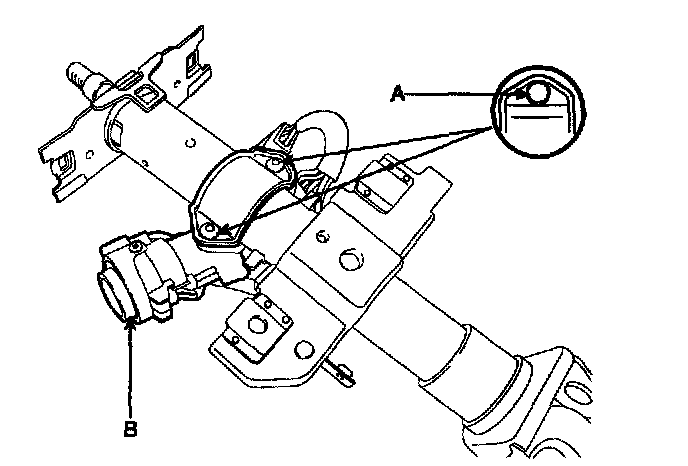 A

B