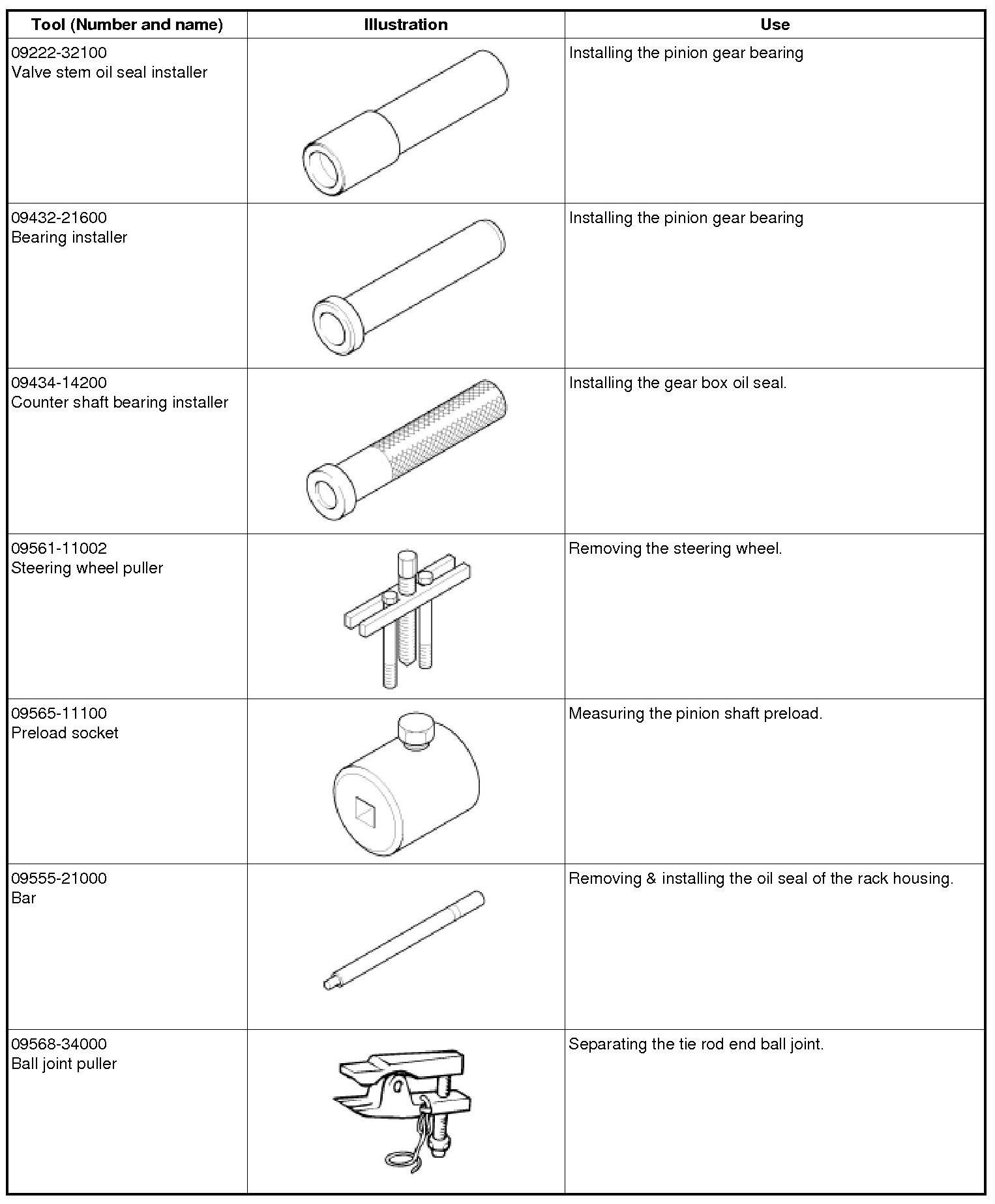 | Tool (Number and name) | Illustration | Use |
|---|---|---|
| 09222-32100 Valve stem oil seal installer | | Installing the pinion gear bearing |
| 09432-21600 Bearing installer | | Installing the pinion gear bearing |
| 09434-14200 Counter shaft bearing installer | | Installing the gear box oil seal. |
| 09561-11002 Steering wheel puller | | Removing the steering wheel. |
| 09565-11100 Preload socket | | Measuring the pinion shaft preload. |
| 09555-21000 Bar | | Removing & installing the oil seal of the rack housing. |
| 09568-34000 Ball joint puller | | Separating the tie rod end ball joint. |