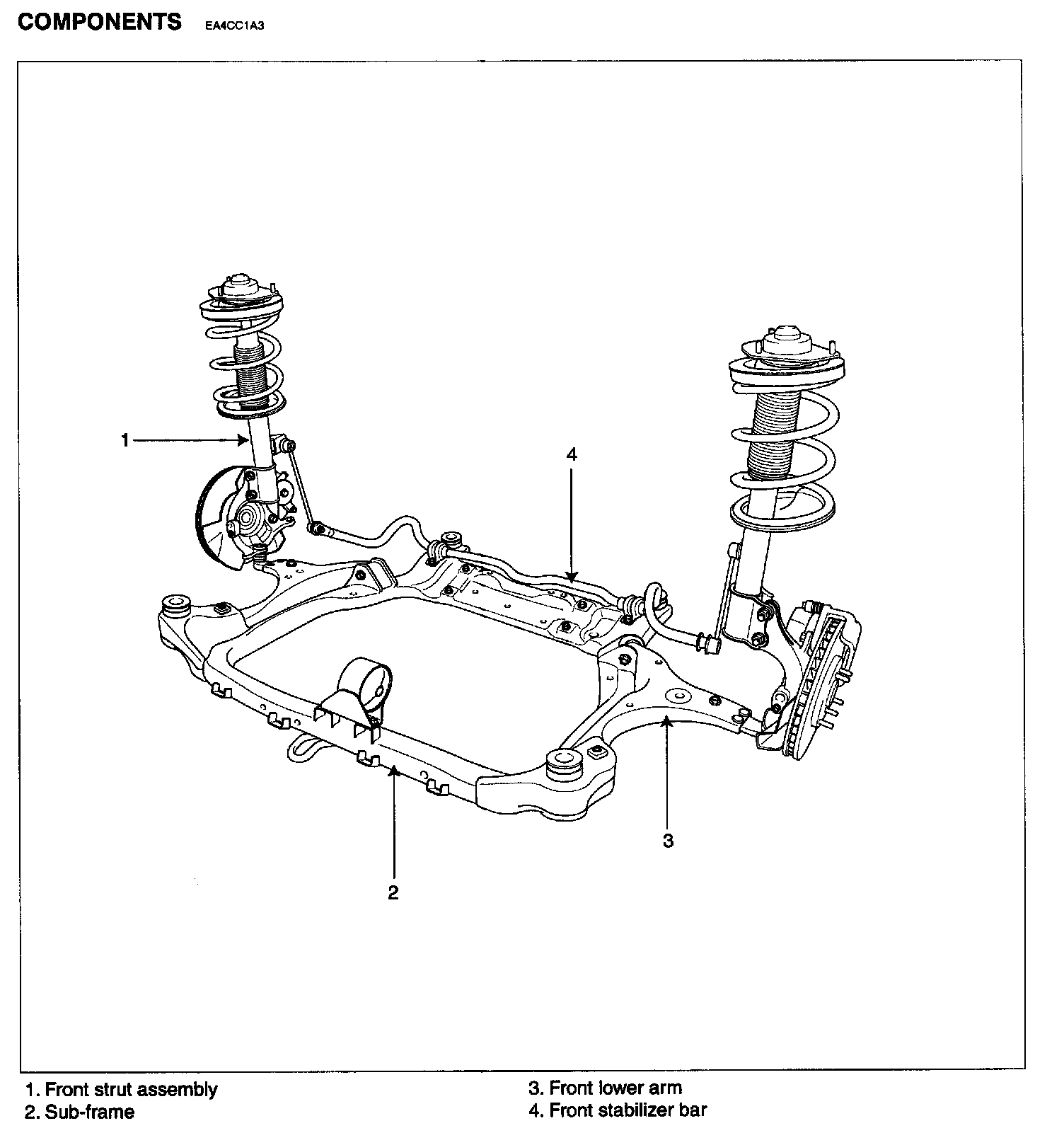 COMPONENTS EA4CC1A3

1

4

3

2

1. Front strut assembly
2. Sub-frame
3. Front lower arm
4. Front stabilizer bar