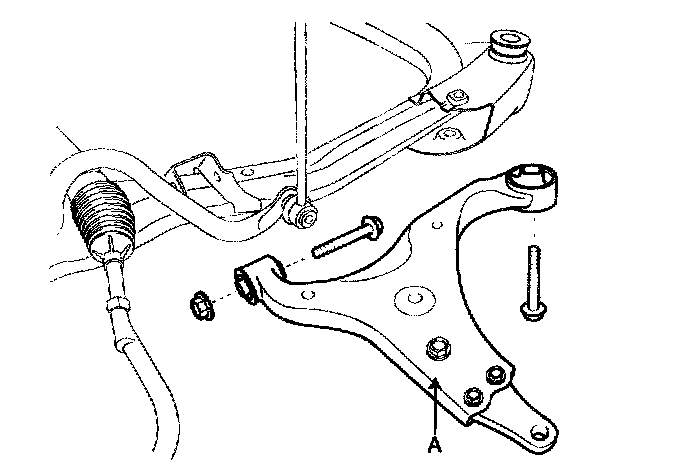 A