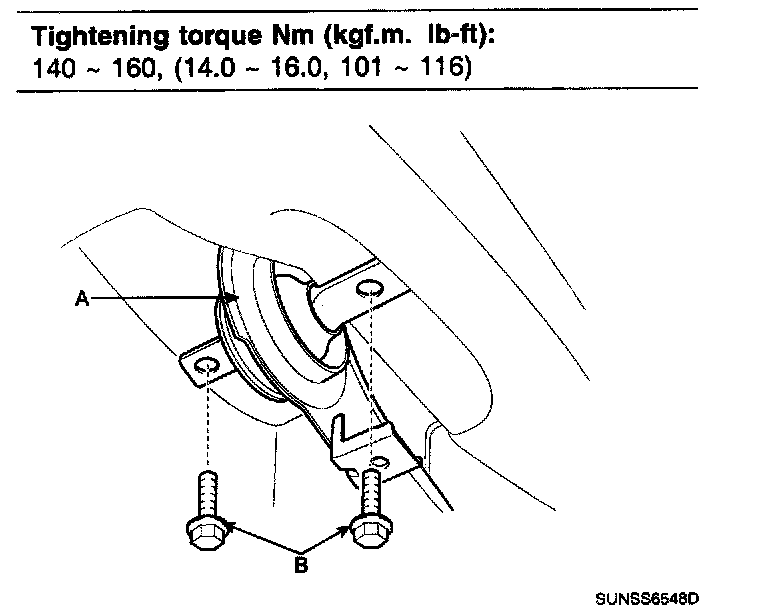 Tightening torque Nm (kgf.m. lb-ft):
140 ~ 160, (14.0 ~ 16.0, 101 ~ 116)

A

B

SUNSS6548D