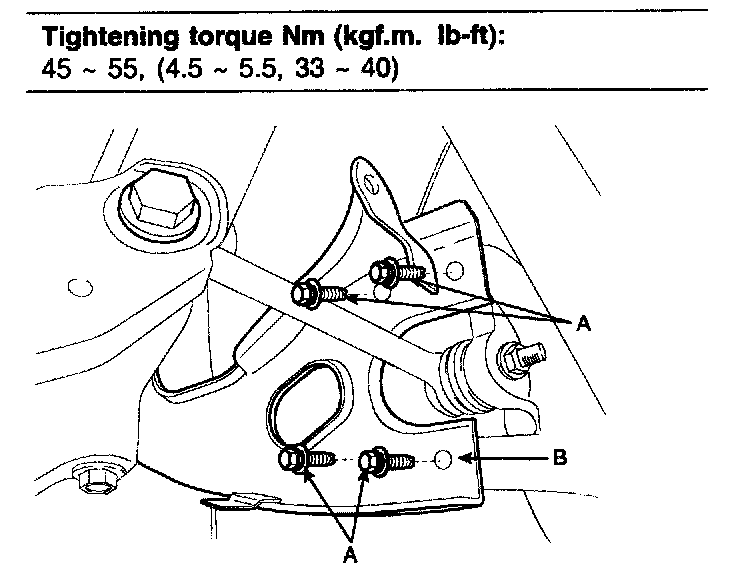 Tightening torque Nm (kgf.m. lb-ft):
45 ~ 55, (4.5 ~ 5.5, 33 ~ 40)

A

B

A