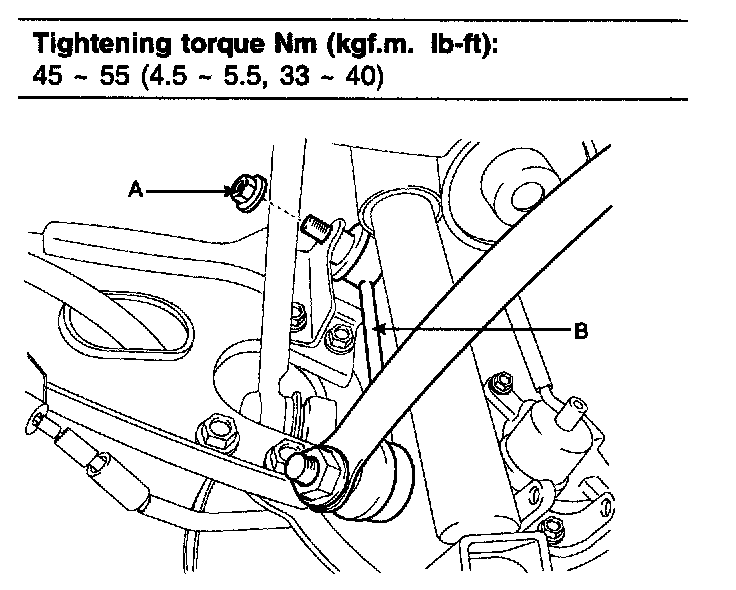 Tightening torque Nm (kgf.m. lb-ft):
45 ~ 55 (4.5 ~ 5.5, 33 ~ 40)

A

B